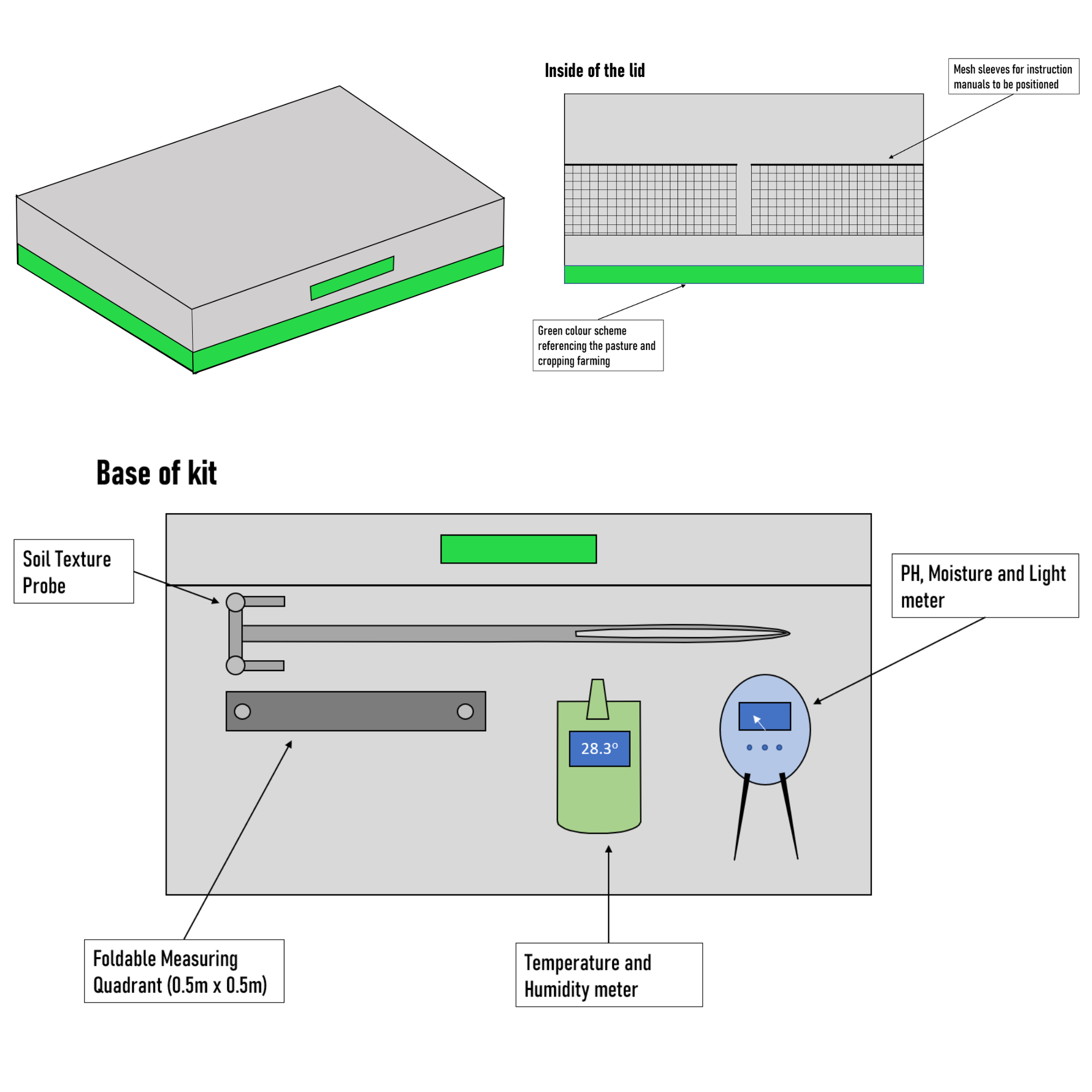 Inside of the lid

Mesh sleeves for instruction manuals to be positioned

Green colour scheme referencing the pasture and cropping farming

Base of kit

Soil Texture Probe

PH, Moisture and Light meter

28.3º

Foldable Measuring Quadrant (0.5m x 0.5m)

Temperature and Humidity meter